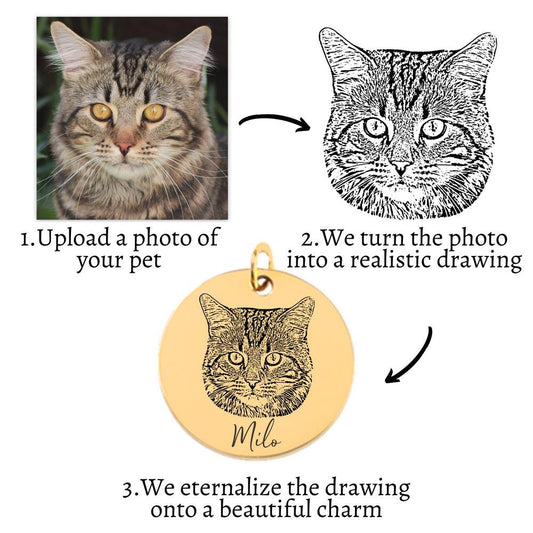 1.Upload a photo of your pet

2.We turn the photo into a realistic drawing

Milo

3.We eternalize the drawing onto a beautiful charm